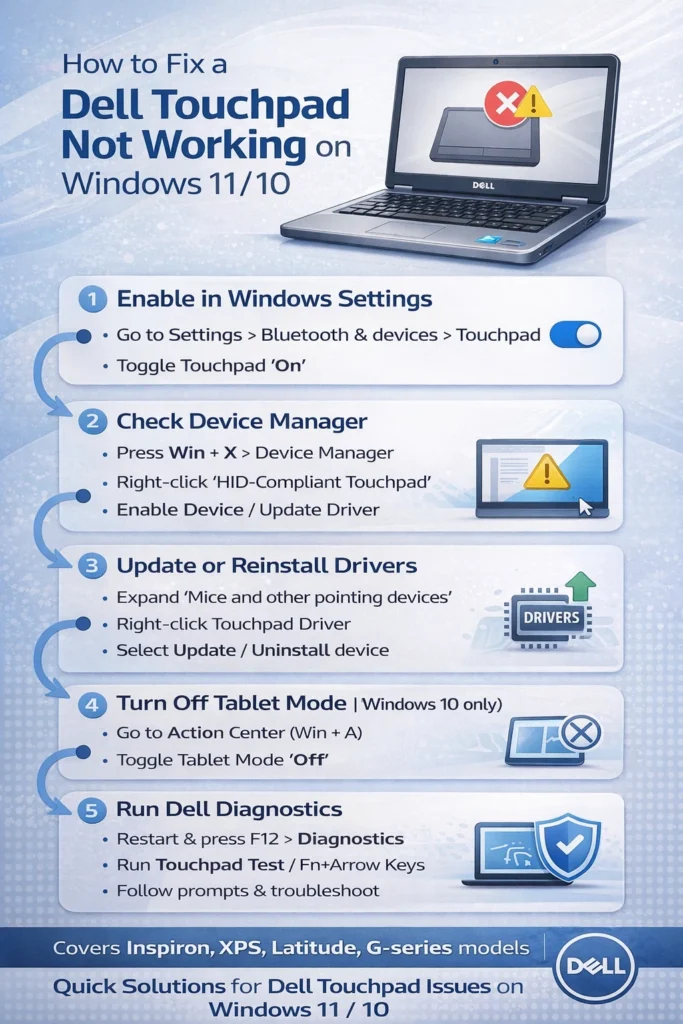 How to Fix a
Dell Touchpad Not Working on Windows 11/10

DELL

1 Enable in Windows Settings
• Go to Settings > Bluetooth & devices > Touchpad
• Toggle Touchpad 'On'

2 Check Device Manager
• Press Win + X > Device Manager
• Right-click 'HID-Compliant Touchpad'
• Enable Device / Update Driver

3 Update or Reinstall Drivers
• Expand 'Mice and other pointing devices'
• Right-click Touchpad Driver
• Select Update / Uninstall device

DRIVERS

4 Turn Off Tablet Mode | Windows 10 only)
• Go to Action Center (Win + A)
• Toggle Tablet Mode 'Off'

5 Run Dell Diagnostics
• Restart & press F12 > Diagnostics
• Run Touchpad Test / Fn+Arrow Keys
• Follow prompts & troubleshoot

Covers Inspiron, XPS, Latitude, G-series models

DELL

Quick Solutions for Dell Touchpad Issues on Windows 11 / 10